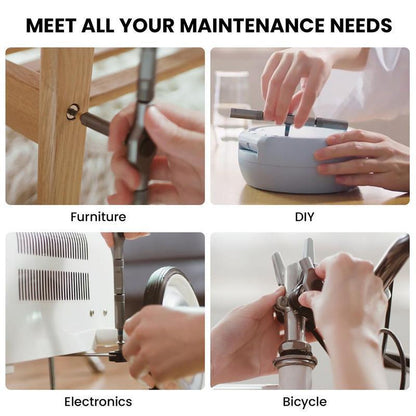 MEET ALL YOUR MAINTENANCE NEEDS

Furniture

DIY

Electronics

Bicycle